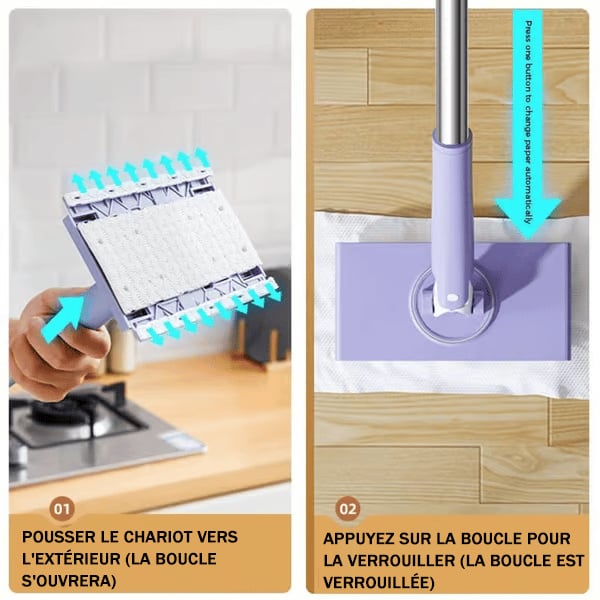 01

POUSSER LE CHARIOT VERS L'EXTÉRIEUR (LA BOUCLE S'OUVRERA)

Press one button to change paper automatically

02

APPUYEZ SUR LA BOUCLE POUR LA VERROUILLER (LA BOUCLE EST VERROUILLÉE)