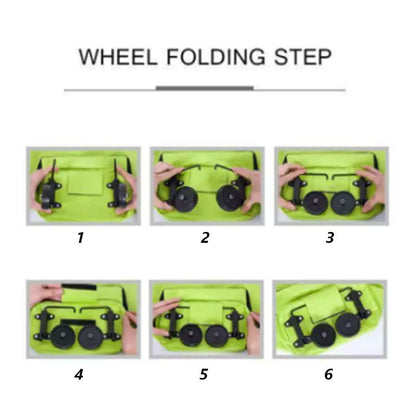 WHEEL FOLDING STEP

1

2

3

4

5

6