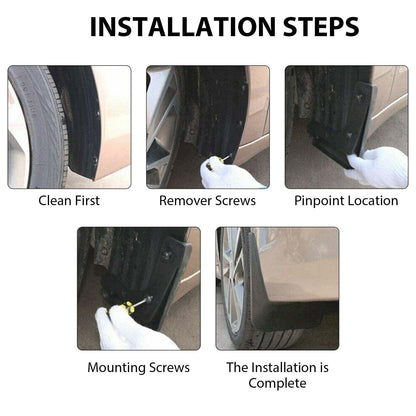 INSTALLATION STEPS

Clean First

Remover Screws

Pinpoint Location

Mounting Screws

The Installation is Complete