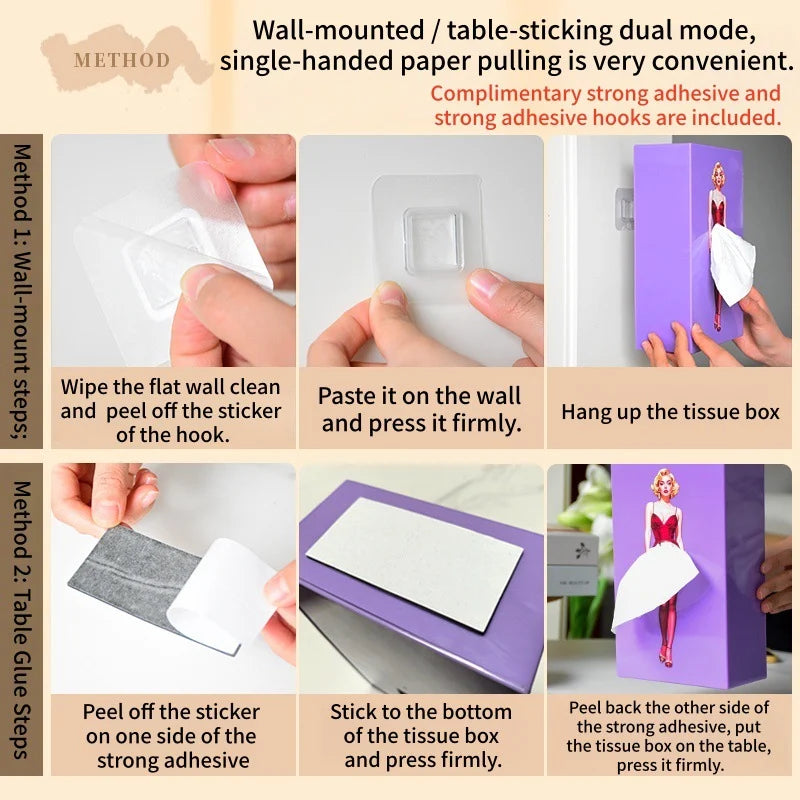 METHOD

Wall-mounted / table-sticking dual mode, single-handed paper pulling is very convenient.

Complimentary strong adhesive and strong adhesive hooks are included.

Method 1: Wall-mount steps;

Wipe the flat wall clean and peel off the sticker of the hook.

Paste it on the wall and press it firmly.

Hang up the tissue box

Method 2: Table Glue Steps

Peel off the sticker on one side of the strong adhesive

Stick to the bottom of the tissue box and press firmly.

Peel back the other side of the strong adhesive, put the tissue box on the table, press it firmly.